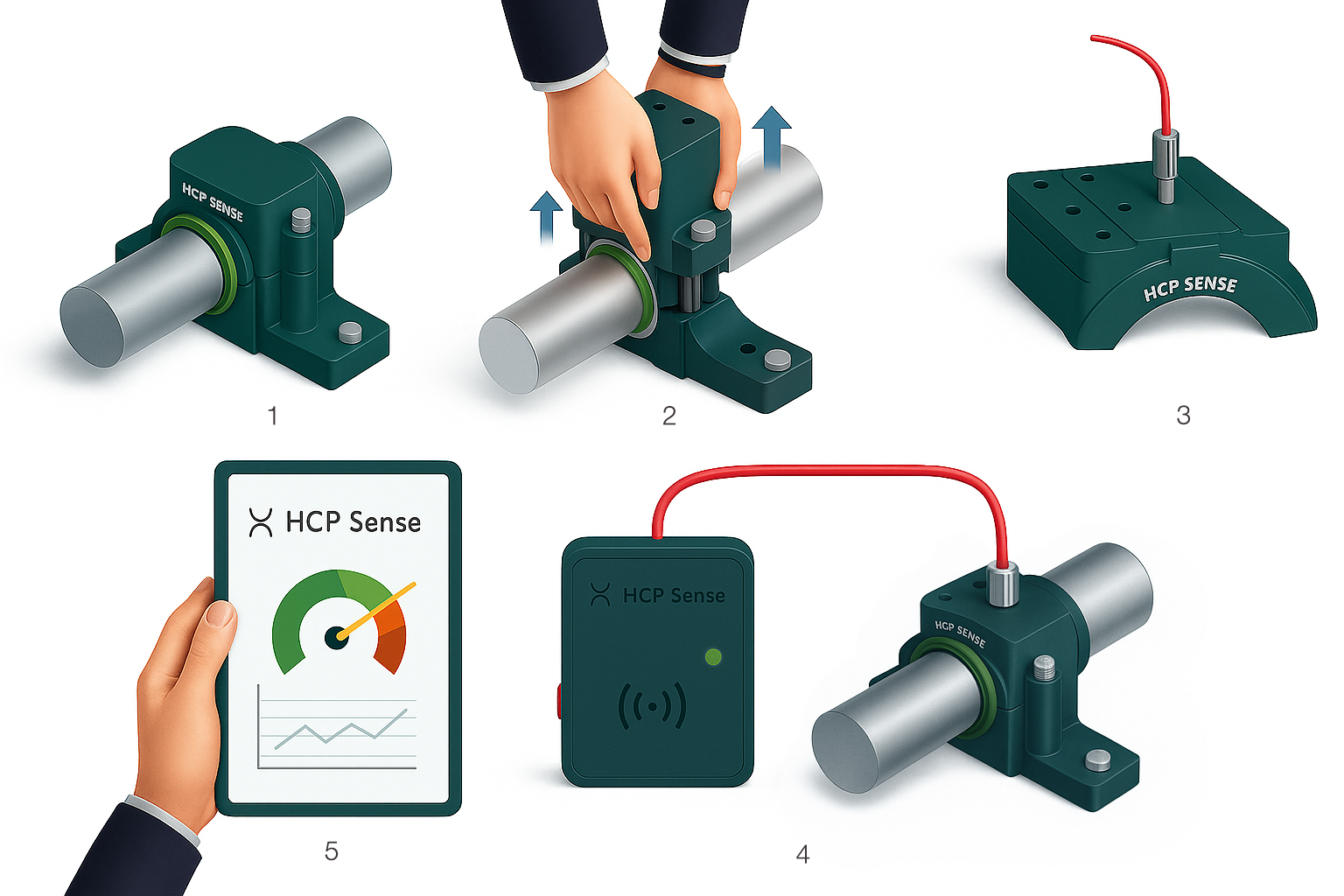 HCP SENSE

1

2

HCP SENSE

3

HCP Sense

5

HCP Sense

HCP SENSE

4